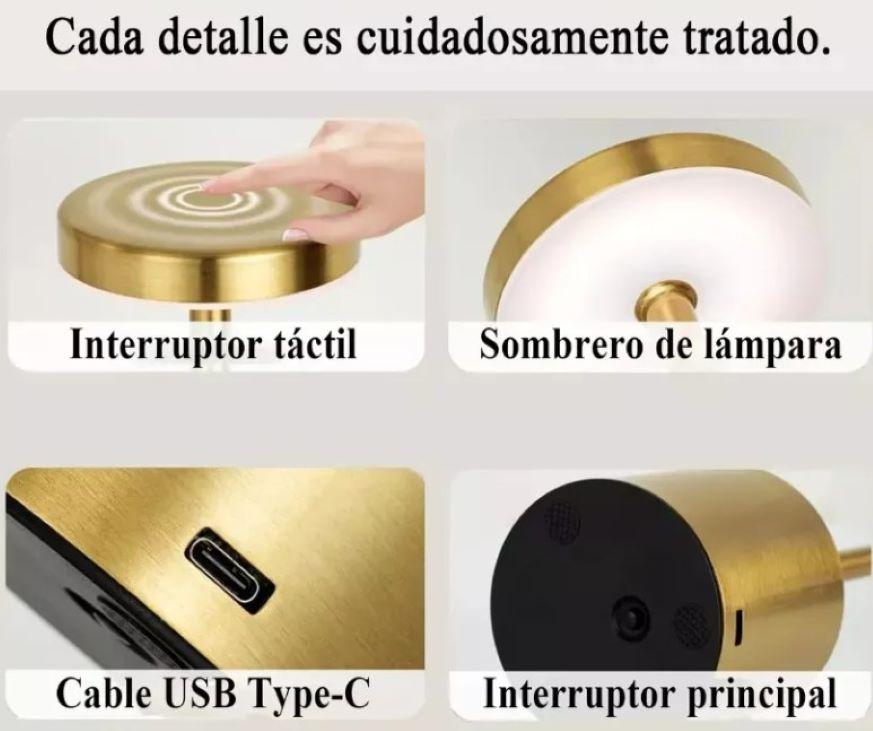 Cada detalle es cuidadosamente tratado.

Interruptor táctil

Sombrero de lámpara

Cable USB Type-C

Interruptor principal